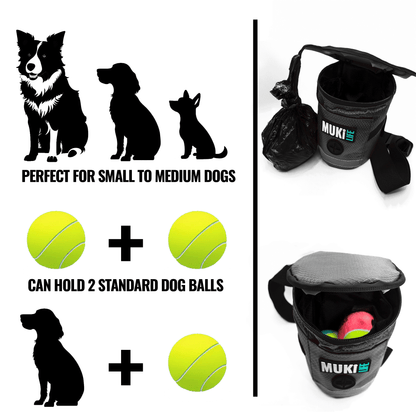 PERFECT FOR SMALL TO MEDIUM DOGS

+

CAN HOLD 2 STANDARD DOG BALLS

+

MUKI LIFE

MUKI LIFE