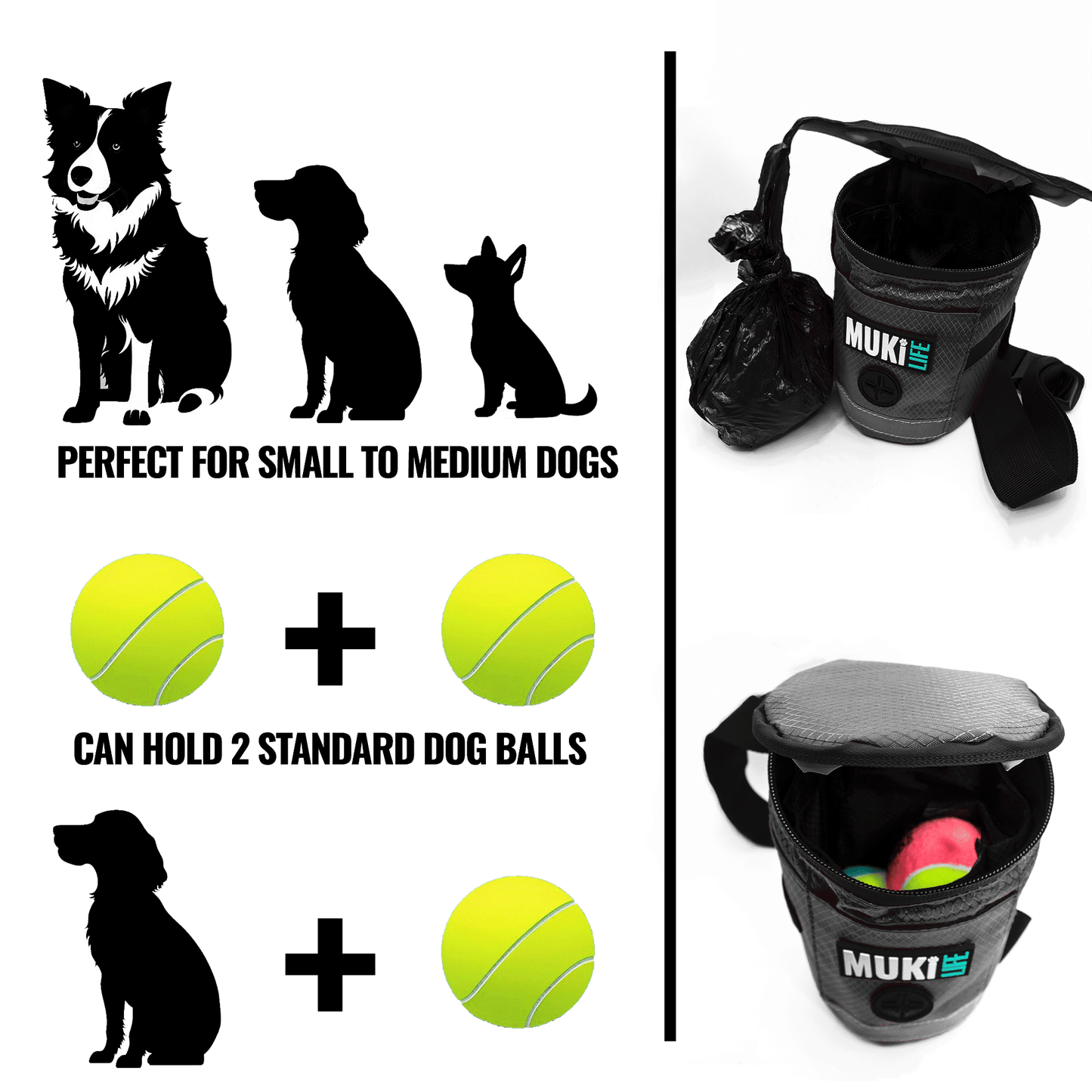 PERFECT FOR SMALL TO MEDIUM DOGS

+

CAN HOLD 2 STANDARD DOG BALLS

+

MUKI LIFE

MUKI LIFE